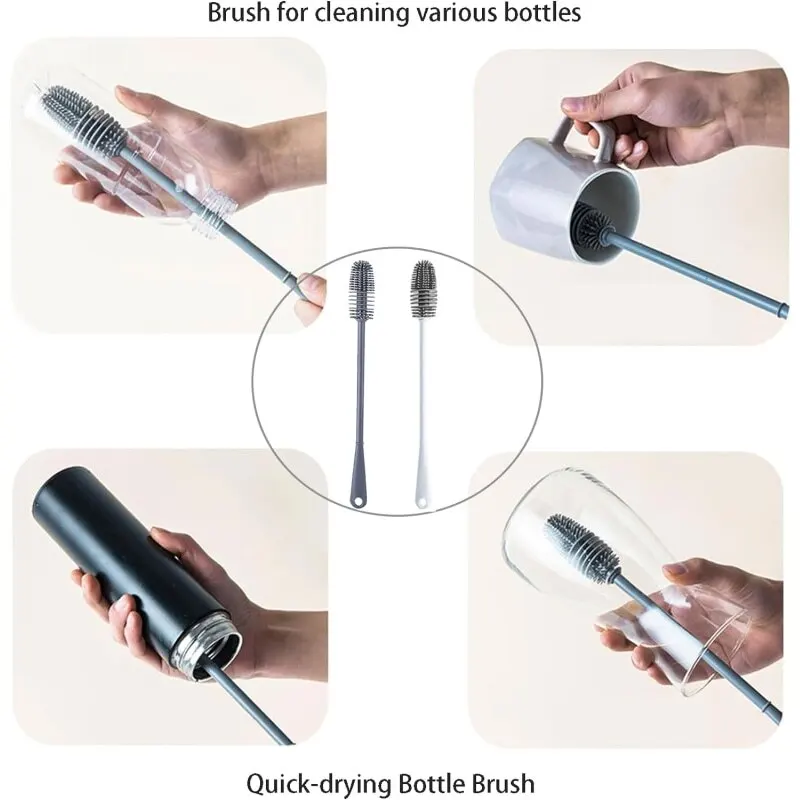 Brush for cleaning various bottles

Quick-drying Bottle Brush