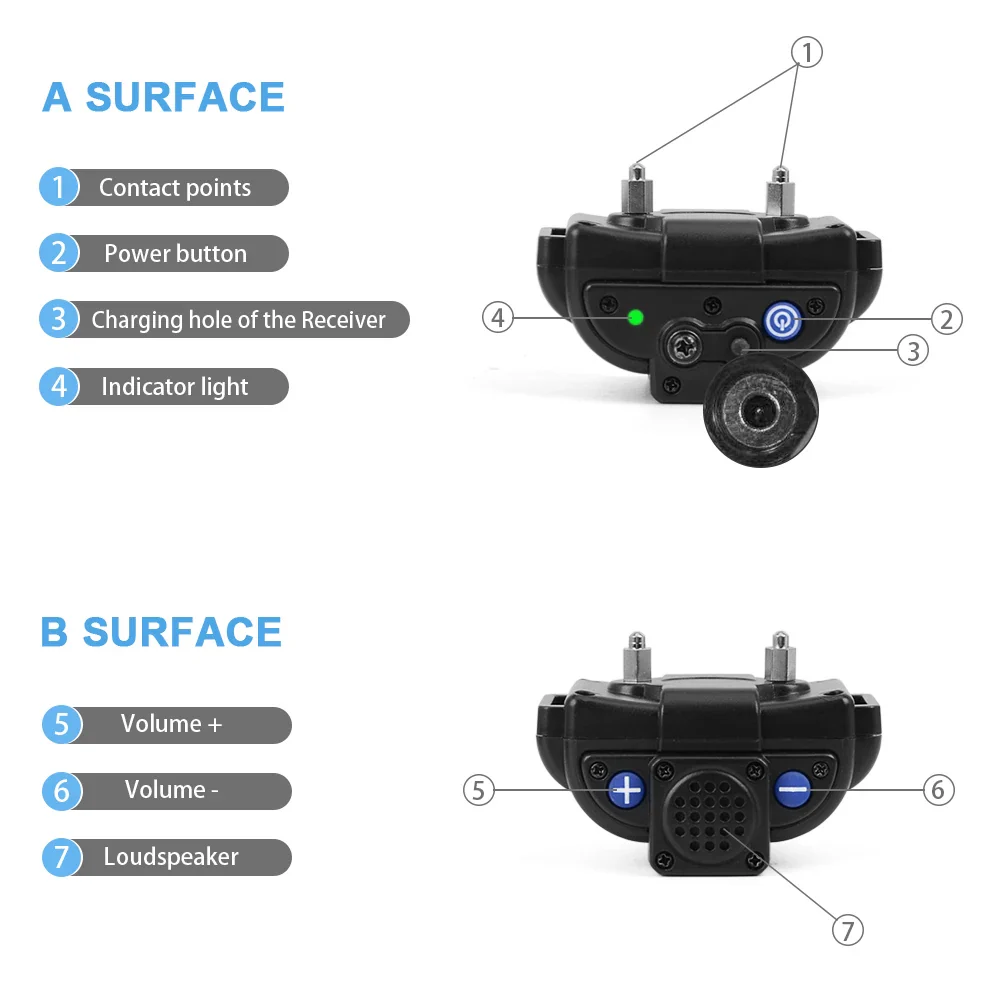 A SURFACE

1 Contact points
2 Power button
3 Charging hole of the Receiver
4 Indicator light

①
④
②
③

B SURFACE

5 Volume +
6 Volume -
7 Loudspeaker

⑤
⑥
⑦